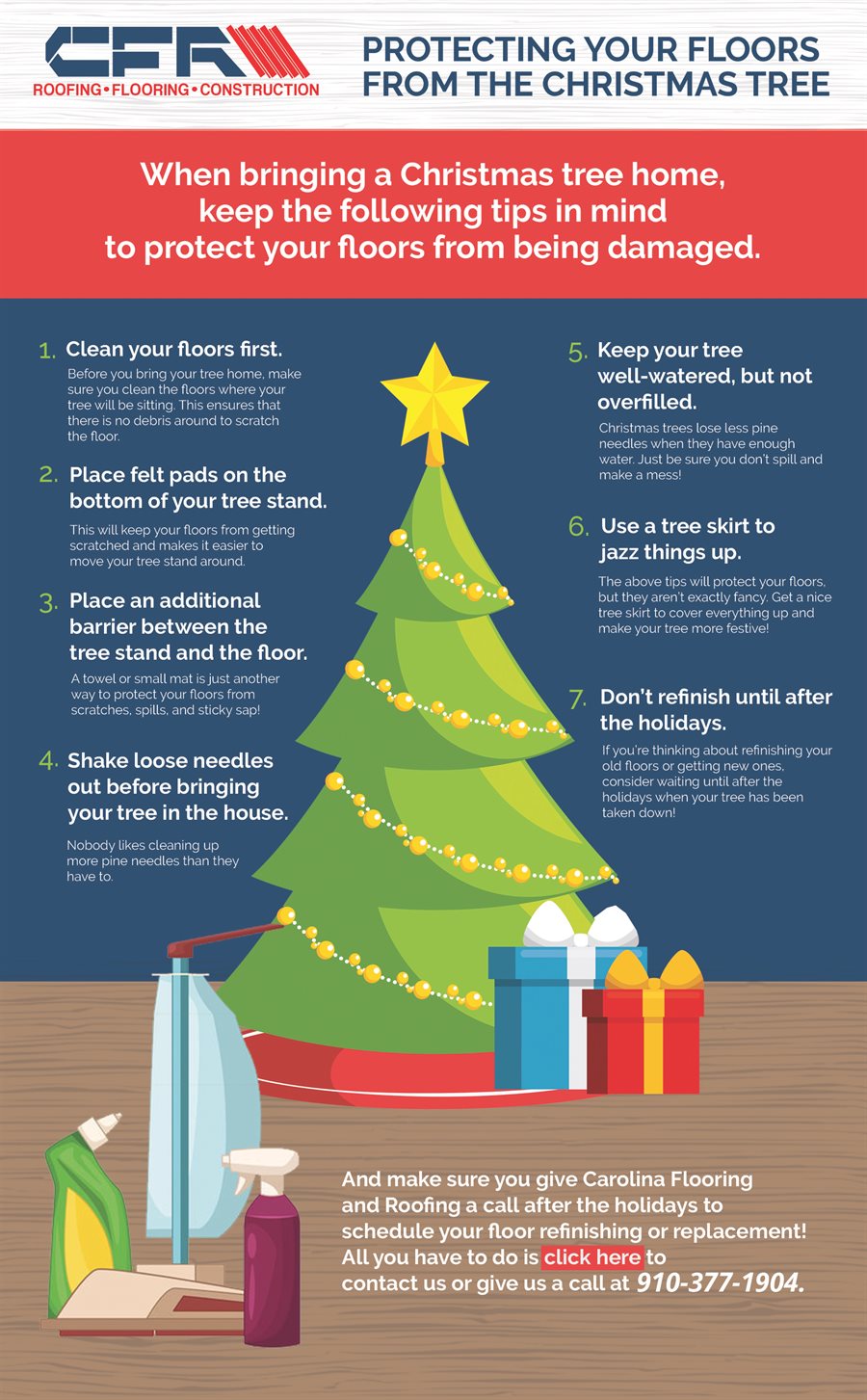 CFR
ROOFING • FLOORING • CONSTRUCTION

PROTECTING YOUR FLOORS FROM THE CHRISTMAS TREE

When bringing a Christmas tree home, keep the following tips in mind to protect your floors from being damaged.

1. Clean your floors first.
Before you bring your tree home, make sure you clean the floors where your tree will be sitting. This ensures that there is no debris around to scratch the floor.

2. Place felt pads on the bottom of your tree stand.
This will keep your floors from getting scratched and makes it easier to move your tree stand around.

3. Place an additional barrier between the tree stand and the floor.
A towel or small mat is just another way to protect your floors from scratches, spills, and sticky sap!

4. Shake loose needles out before bringing your tree in the house.
Nobody likes cleaning up more pine needles than they have to.

5. Keep your tree well-watered, but not overfilled.
Christmas trees lose less pine needles when they have enough water. Just be sure you don't spill and make a mess!

6. Use a tree skirt to jazz things up.
The above tips will protect your floors, but they aren't exactly fancy. Get a nice tree skirt to cover everything up and make your tree more festive!

7. Don't refinish until after the holidays.
If you're thinking about refinishing your old floors or getting new ones, consider waiting until after the holidays when your tree has been taken down!

And make sure you give Carolina Flooring and Roofing a call after the holidays to schedule your floor refinishing or replacement! All you have to do is click here to contact us or give us a call at 910-377-1904.