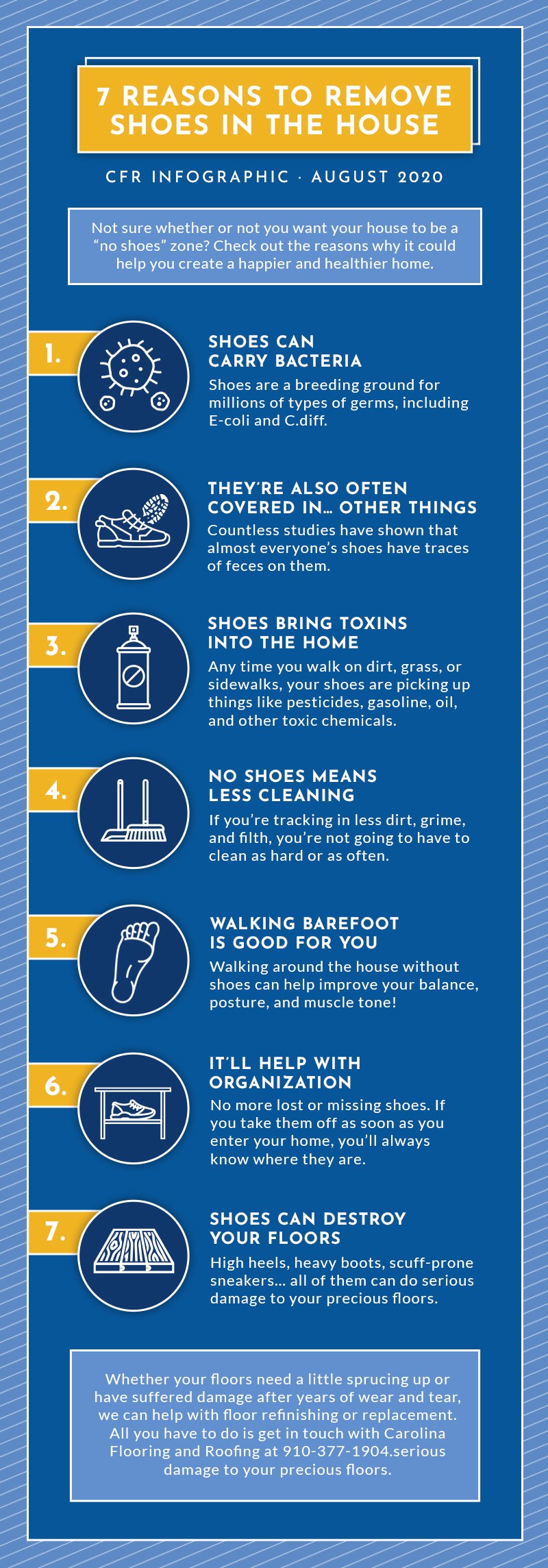 7 REASONS TO REMOVE SHOES IN THE HOUSE

CFR INFOGRAPHIC · AUGUST 2020

Not sure whether or not you want your house to be a "no shoes" zone? Check out the reasons why it could help you create a happier and healthier home.

1.

SHOES CAN CARRY BACTERIA

Shoes are a breeding ground for millions of types of germs, including E-coli and C.diff.

2.

THEY'RE ALSO OFTEN COVERED IN… OTHER THINGS

Countless studies have shown that almost everyone's shoes have traces of feces on them.

3.

SHOES BRING TOXINS INTO THE HOME

Any time you walk on dirt, grass, or sidewalks, your shoes are picking up things like pesticides, gasoline, oil, and other toxic chemicals.

4.

NO SHOES MEANS LESS CLEANING

If you're tracking in less dirt, grime, and filth, you're not going to have to clean as hard or as often.

5.

WALKING BAREFOOT IS GOOD FOR YOU

Walking around the house without shoes can help improve your balance, posture, and muscle tone!

6.

IT'LL HELP WITH ORGANIZATION

No more lost or missing shoes. If you take them off as soon as you enter your home, you'll always know where they are.

7.

SHOES CAN DESTROY YOUR FLOORS

High heels, heavy boots, scuff-prone sneakers… all of them can do serious damage to your precious floors.

Whether your floors need a little sprucing up or have suffered damage after years of wear and tear, we can help with floor refinishing or replacement. All you have to do is get in touch with Carolina Flooring and Roofing at 910-377-1904.serious damage to your precious floors.